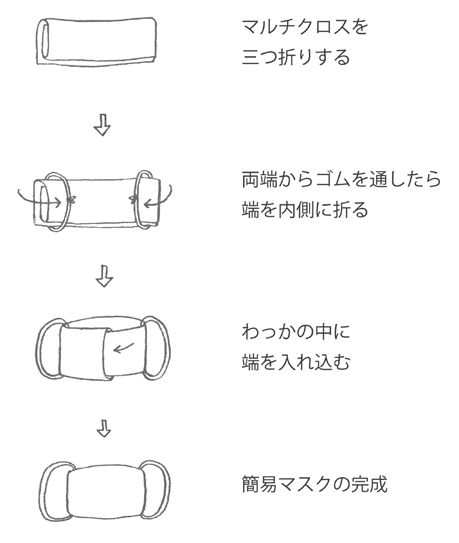 マルチクロスを
三つ折りする

両端からゴムを通したら
端を内側に折る

わっかの中に
端を入れ込む

簡易マスクの完成